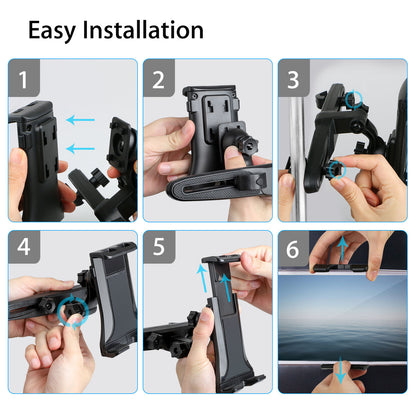 Easy Installation

1

2

3

4

5

6