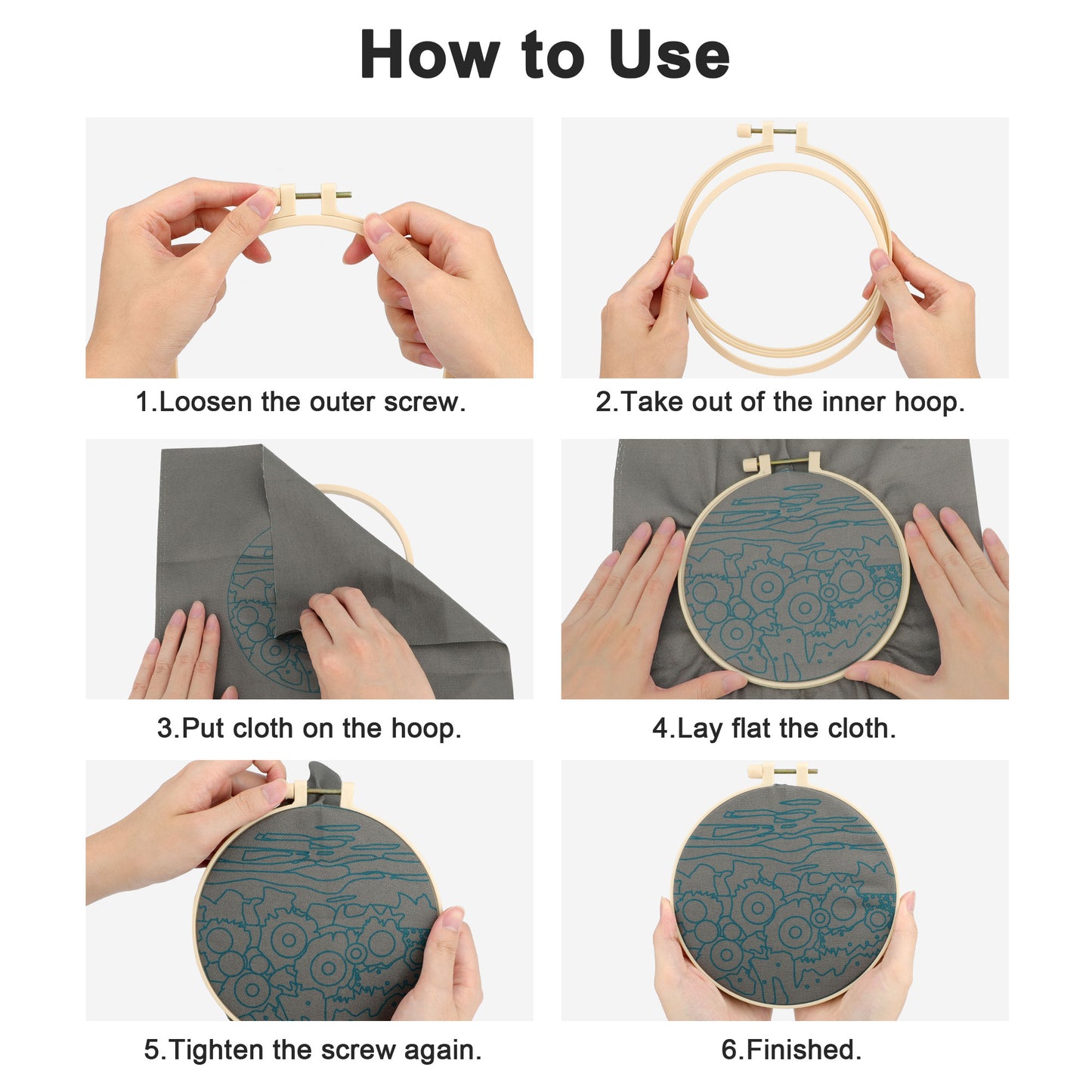 How to Use

1.Loosen the outer screw.

2.Take out of the inner hoop.

3.Put cloth on the hoop.

4.Lay flat the cloth.

5.Tighten the screw again.

6.Finished.