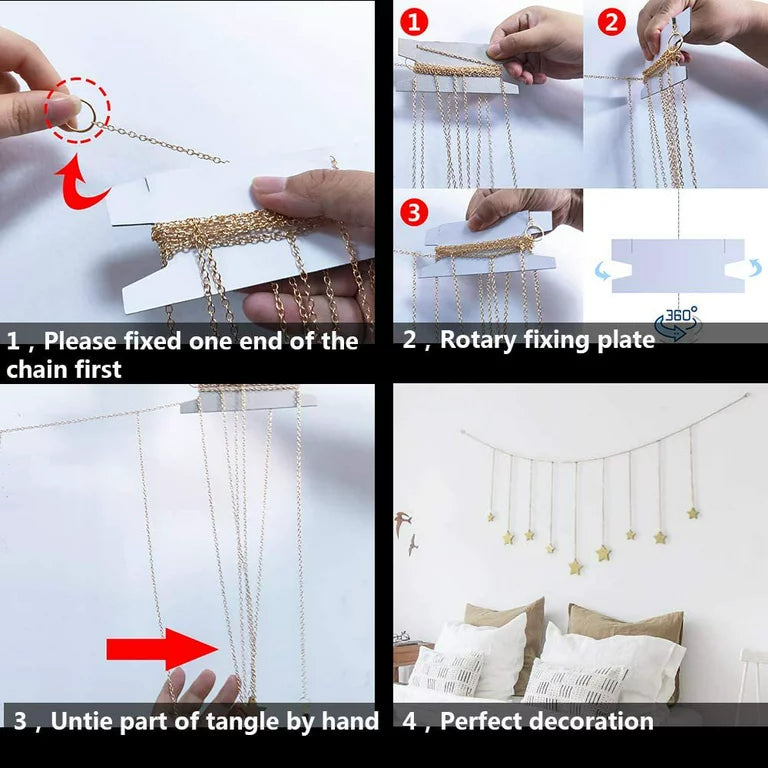 1 , Please fixed one end of the chain first

1

2

3

360°

2 , Rotary fixing plate

3 , Untie part of tangle by hand

4 , Perfect decoration