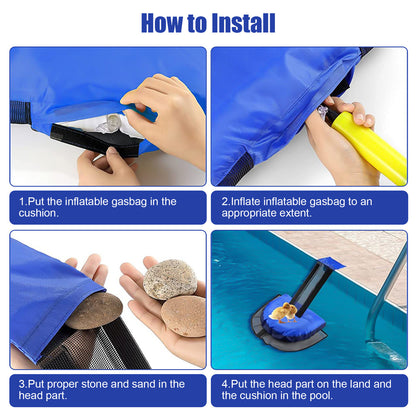 How to Install

1.Put the inflatable gasbag in the cushion.

2.Inflate inflatable gasbag to an appropriate extent.

3.Put proper stone and sand in the head part.

4.Put the head part on the land and the cushion in the pool.