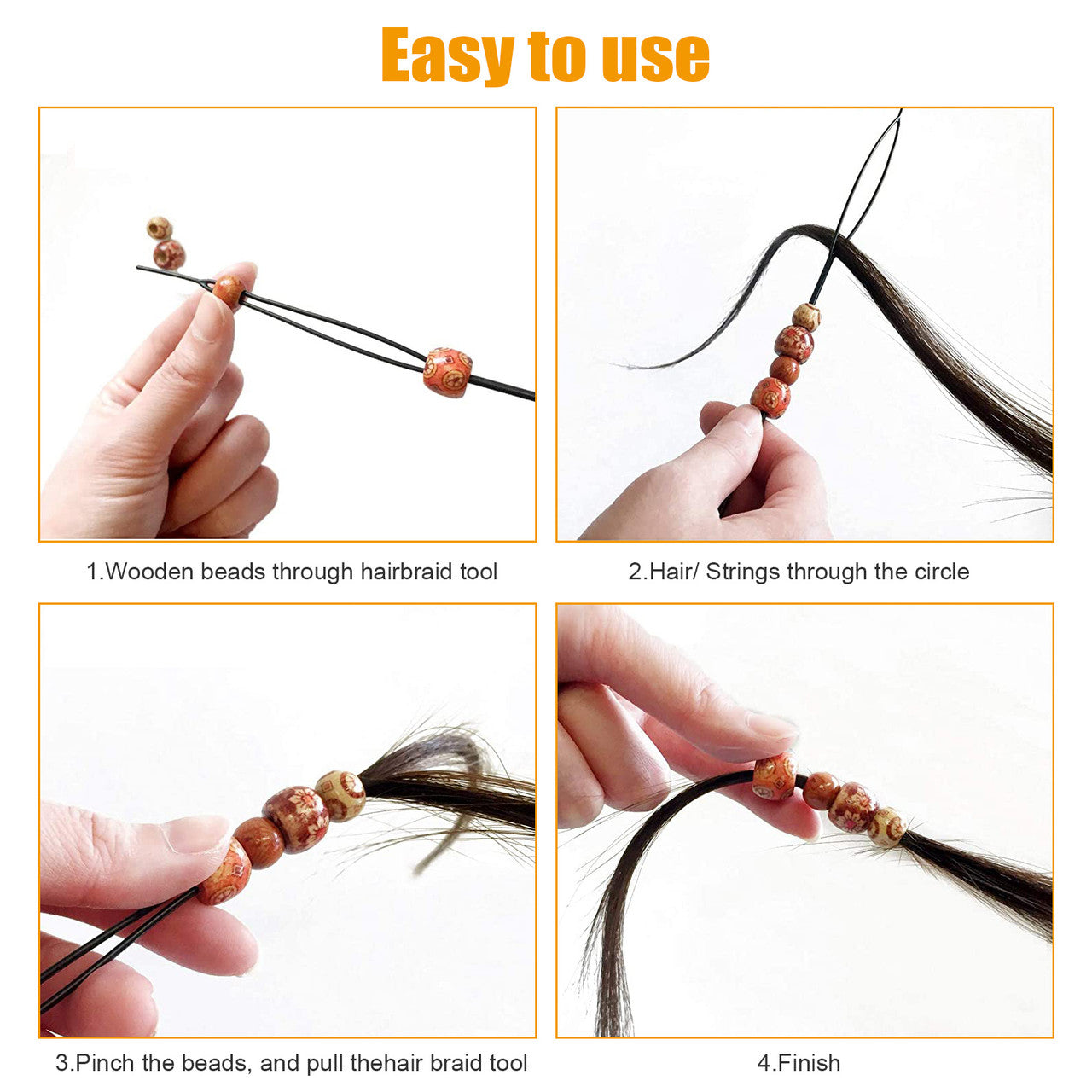 Easy to use

1.Wooden beads through hairbraid tool

2.Hair/ Strings through the circle

3.Pinch the beads, and pull thehair braid tool

4.Finish