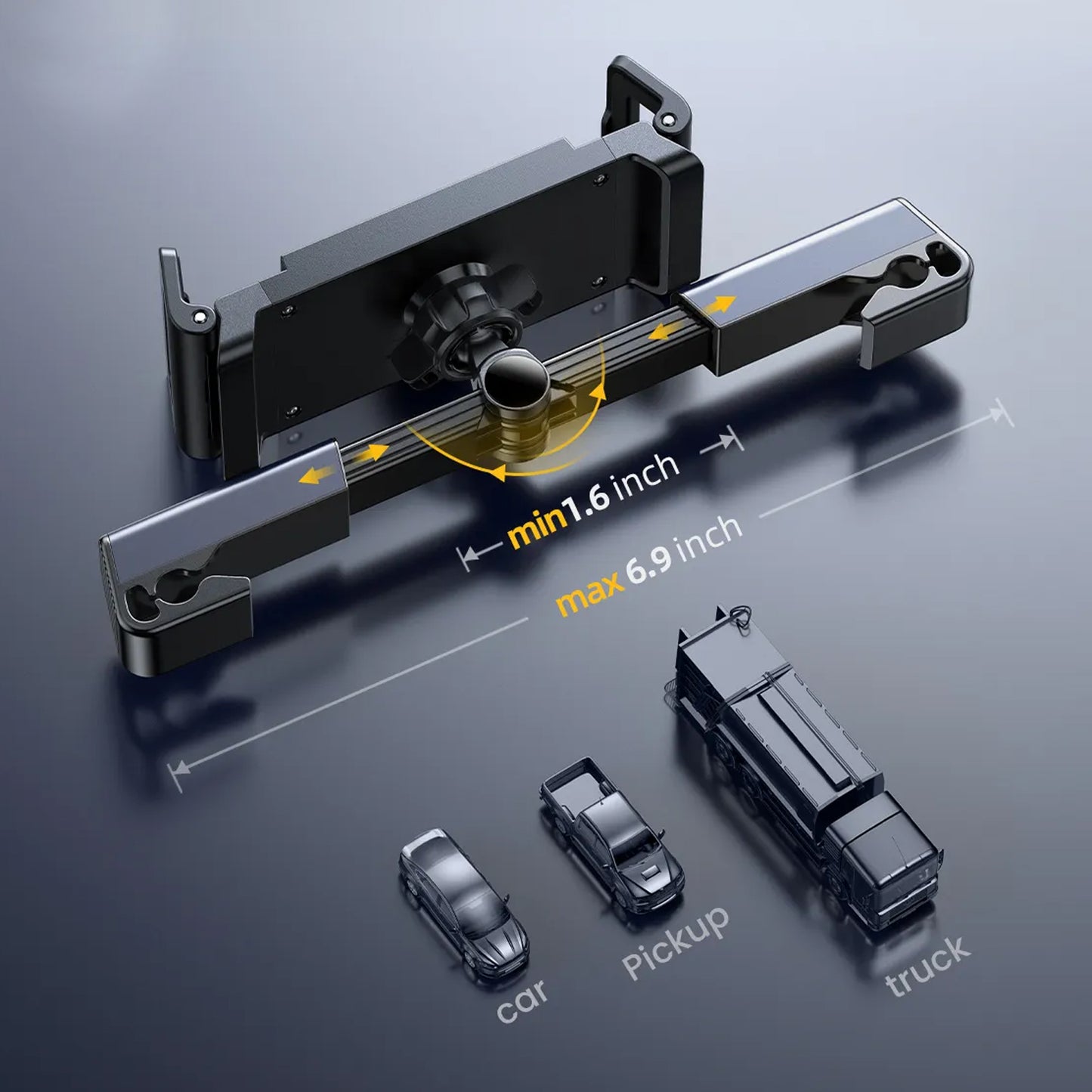 min1.6 inch
max 6.9 inch
car
Pickup
truck