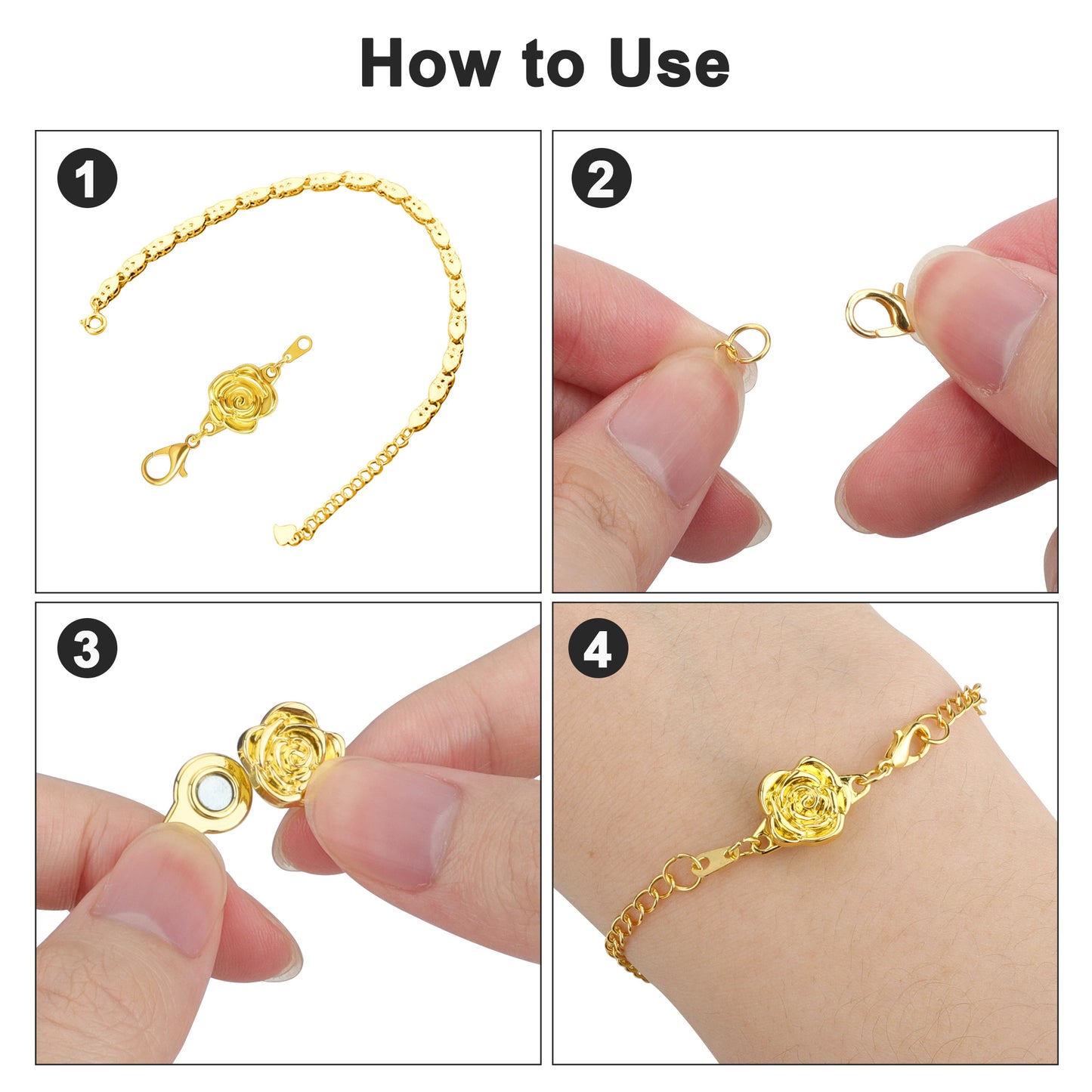 How to Use

1

2

3

4