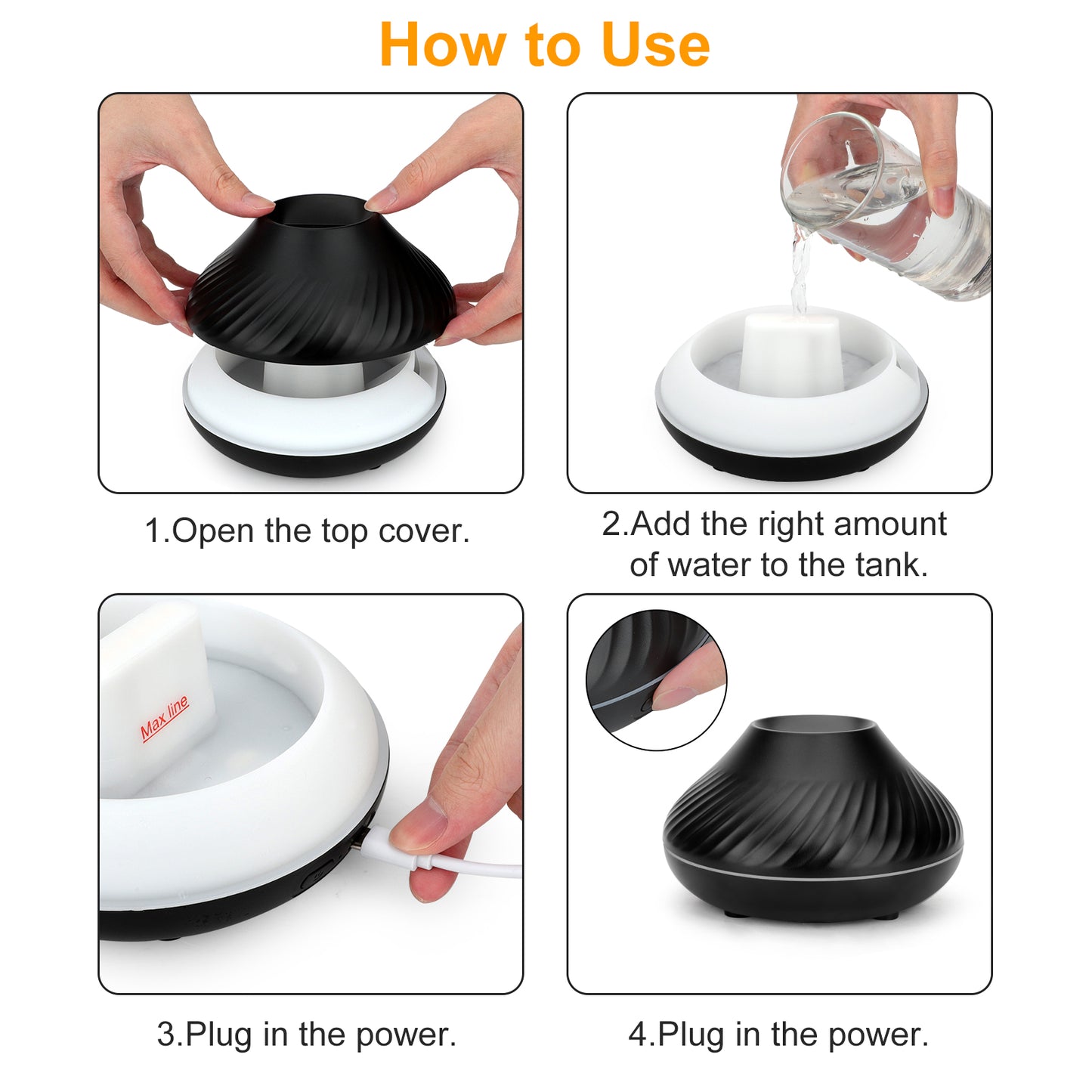 How to Use

1.Open the top cover.

2.Add the right amount of water to the tank.

Max line

3.Plug in the power.

4.Plug in the power.