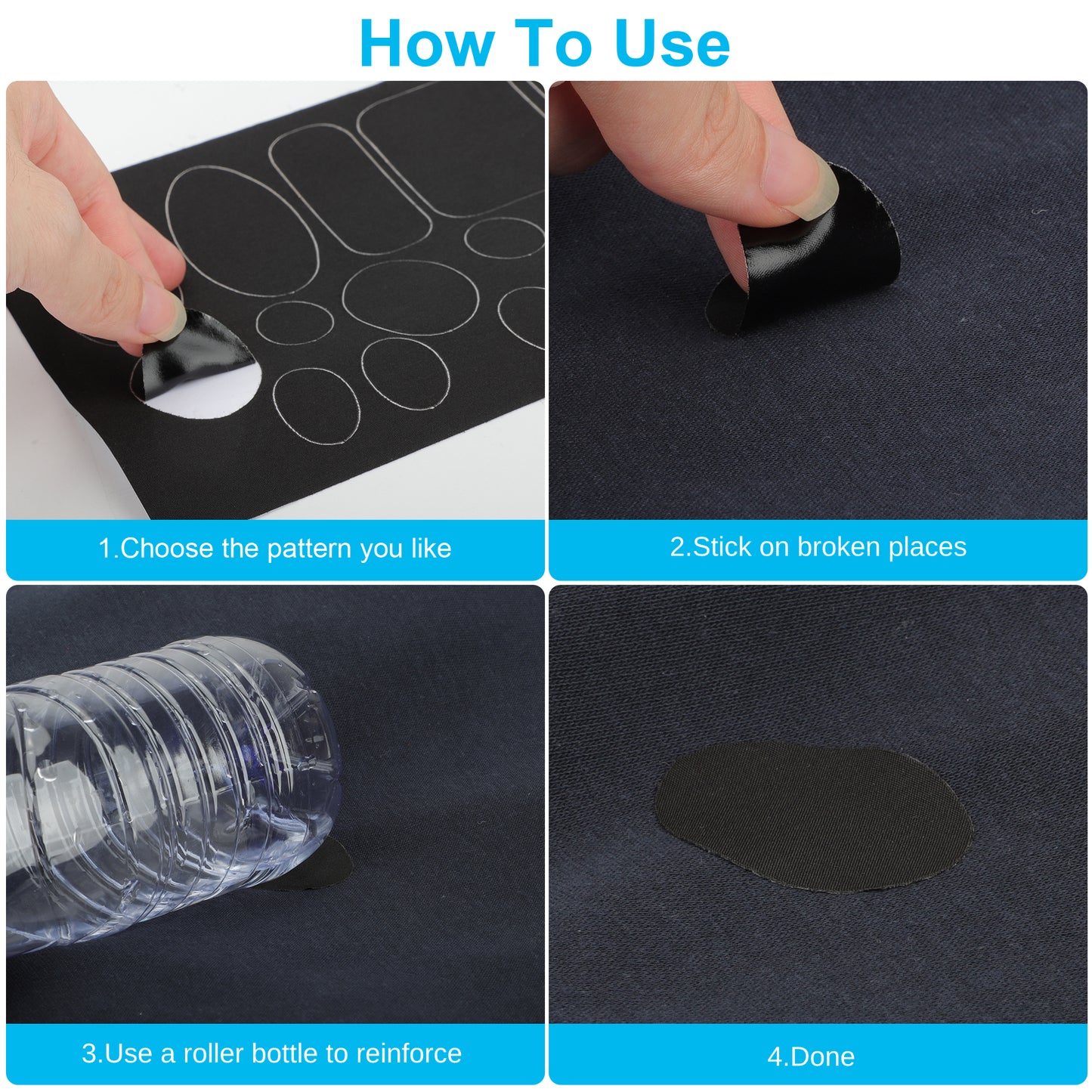 How To Use

1.Choose the pattern you like

2.Stick on broken places

3.Use a roller bottle to reinforce

4.Done