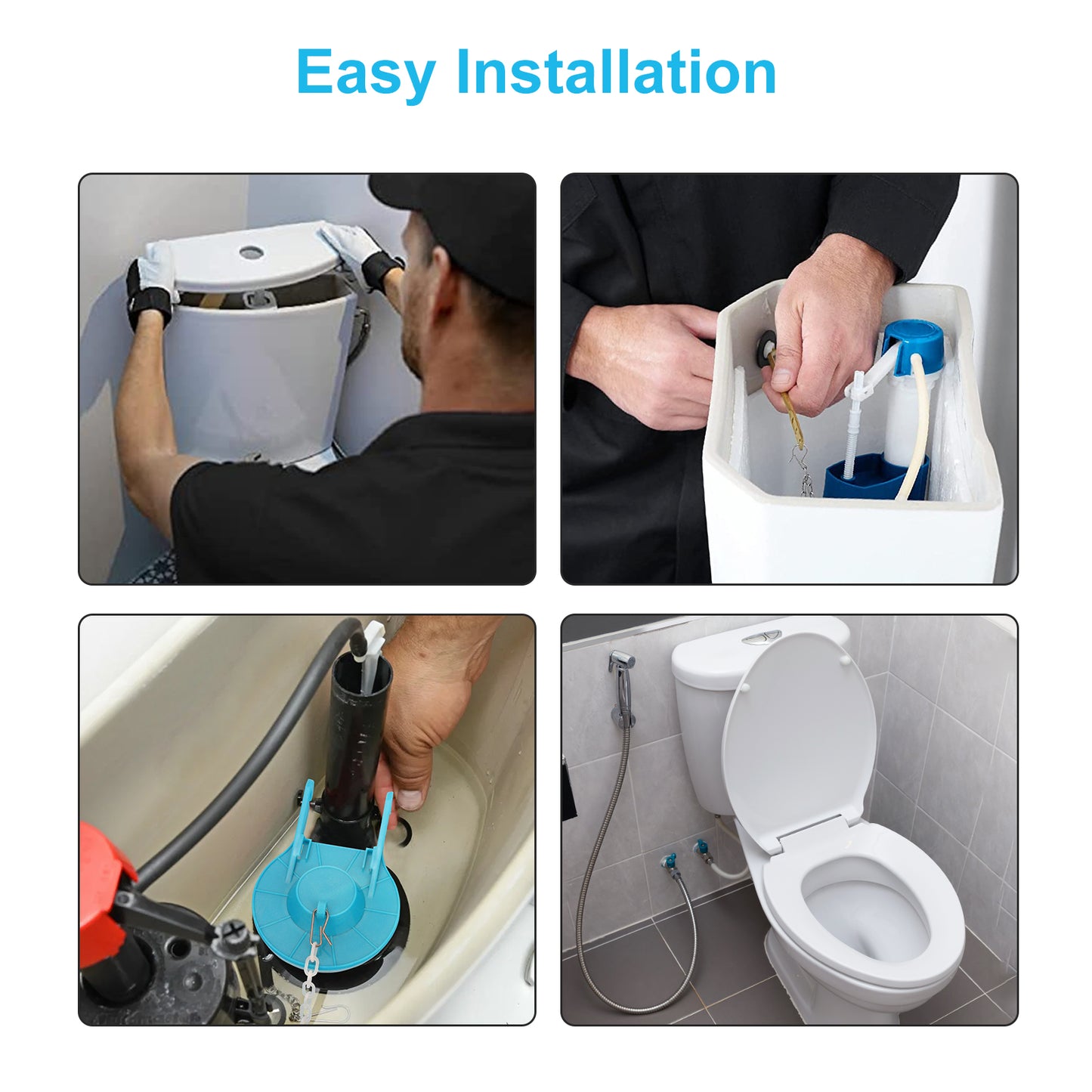 Easy Installation