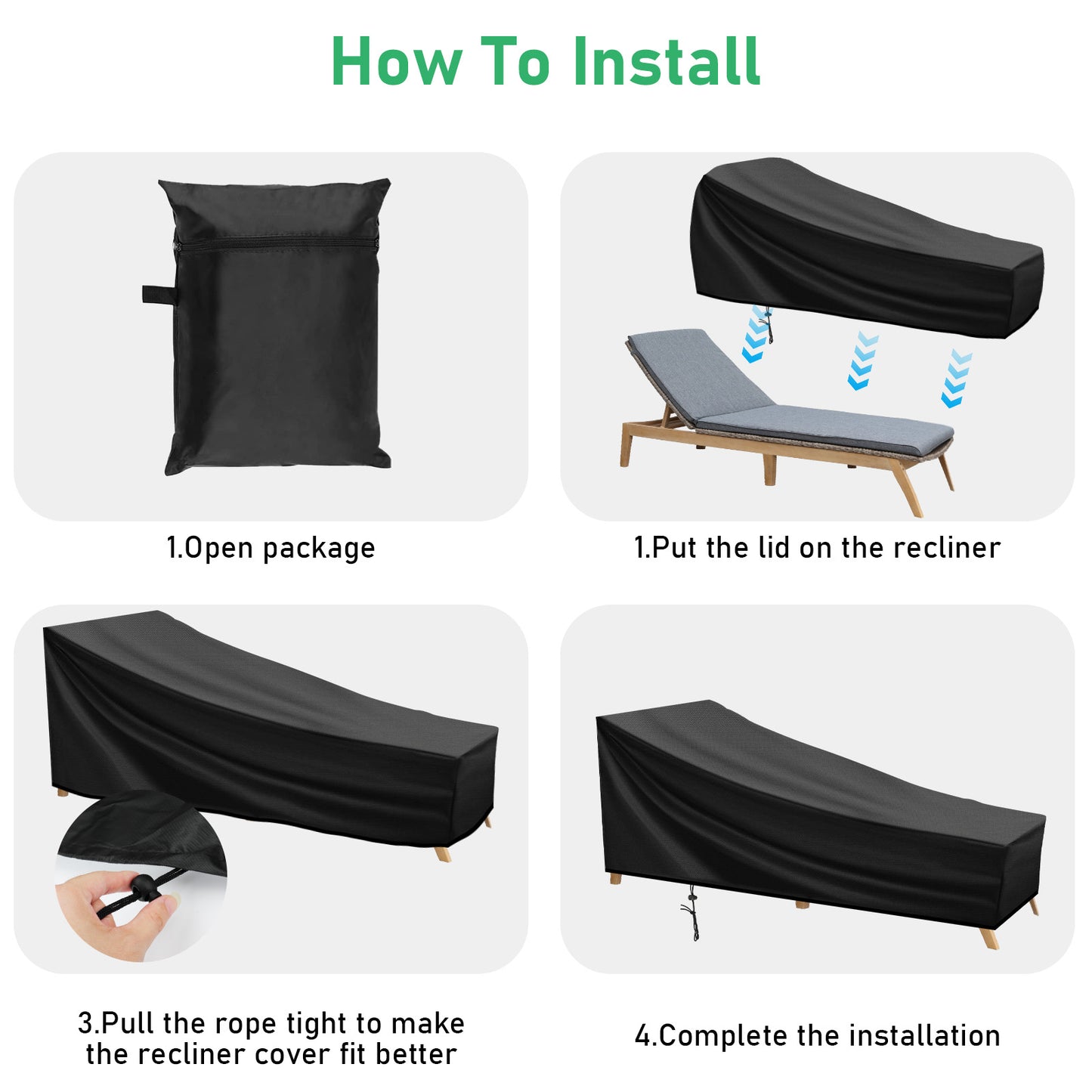 How To Install

1.Open package

1.Put the lid on the recliner

3.Pull the rope tight to make the recliner cover fit better

4.Complete the installation