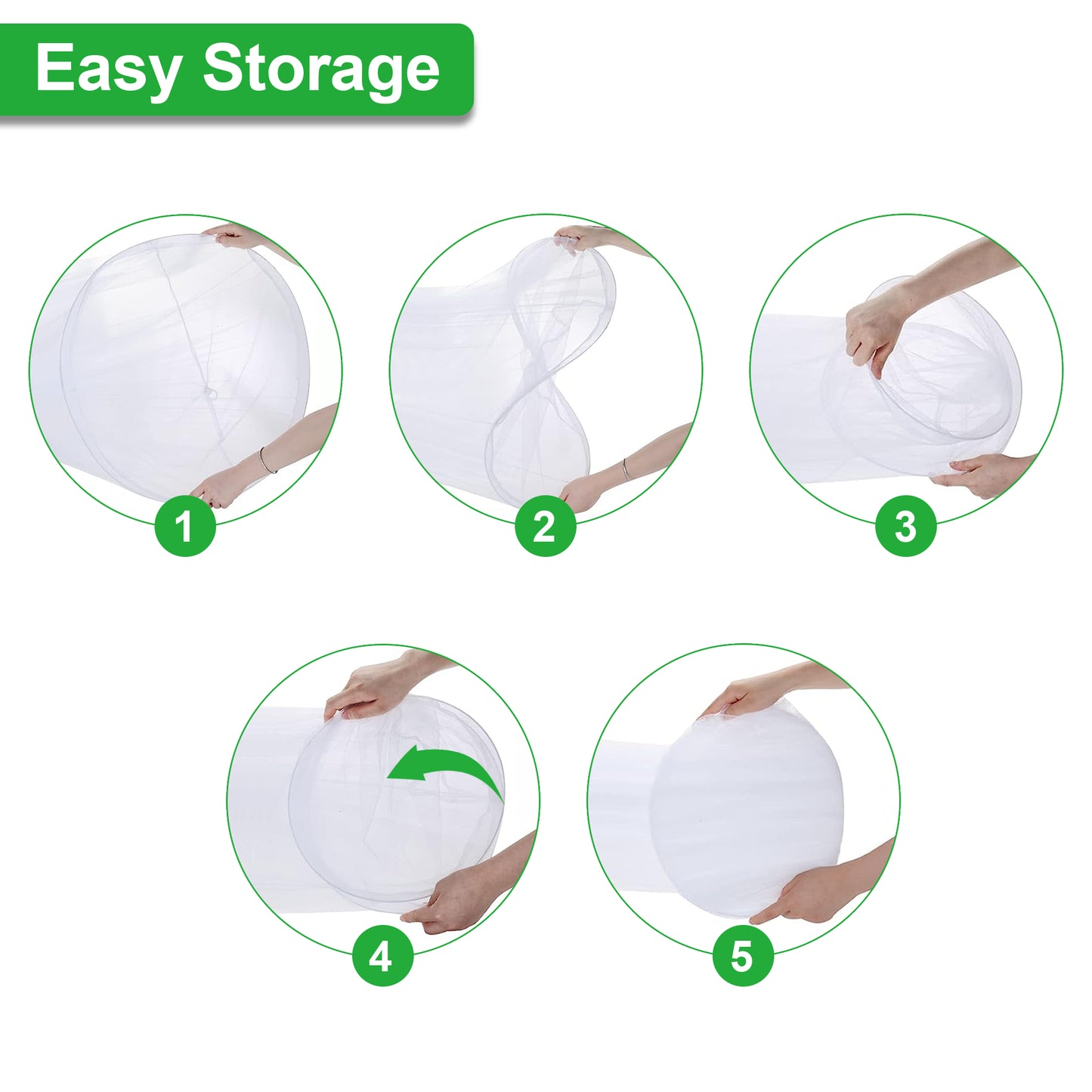 Easy Storage

1

2

3

4

5