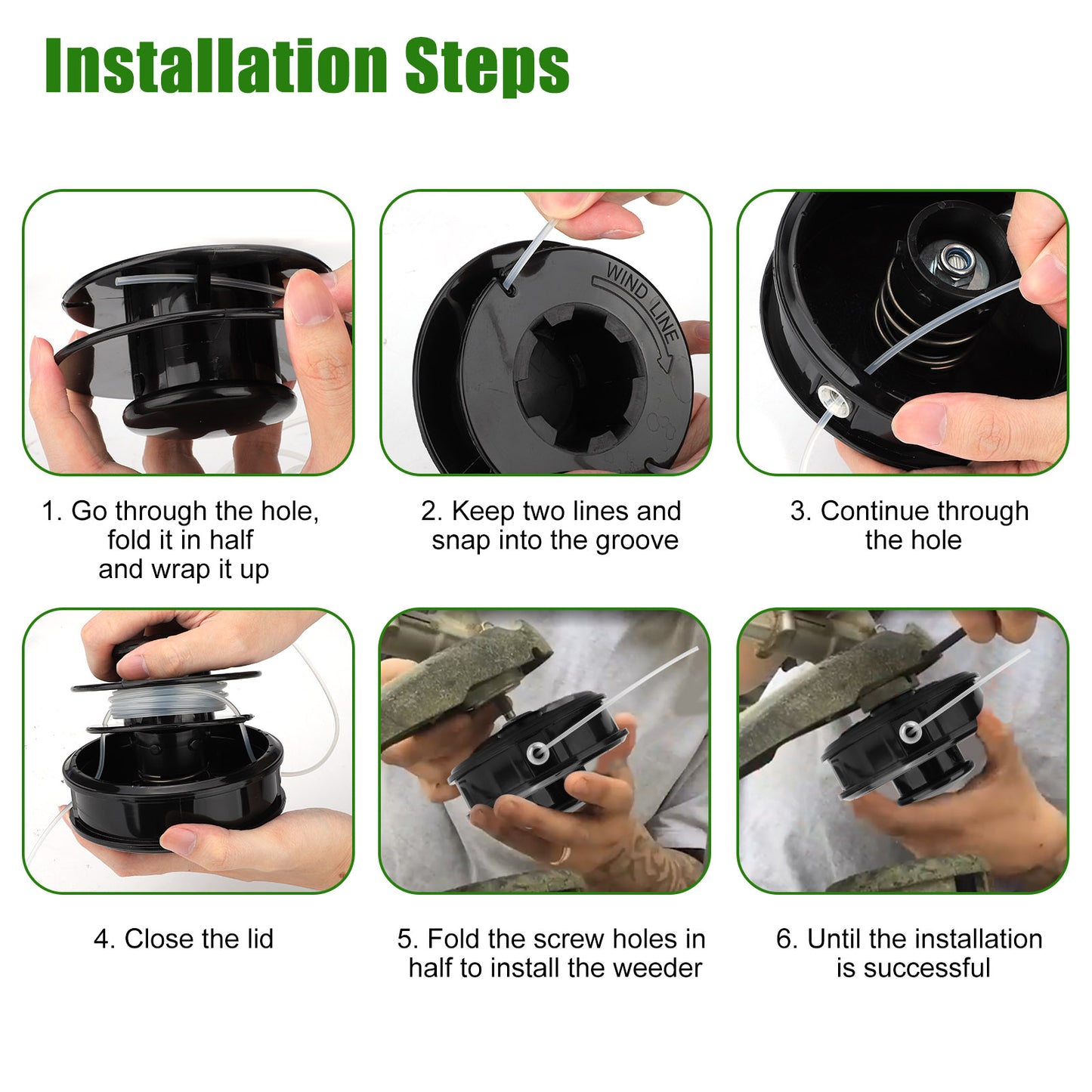 Installation Steps

WIND LINE

1. Go through the hole, fold it in half and wrap it up

2. Keep two lines and snap into the groove

3. Continue through the hole

4. Close the lid

5. Fold the screw holes in half to install the weeder

6. Until the installation is successful