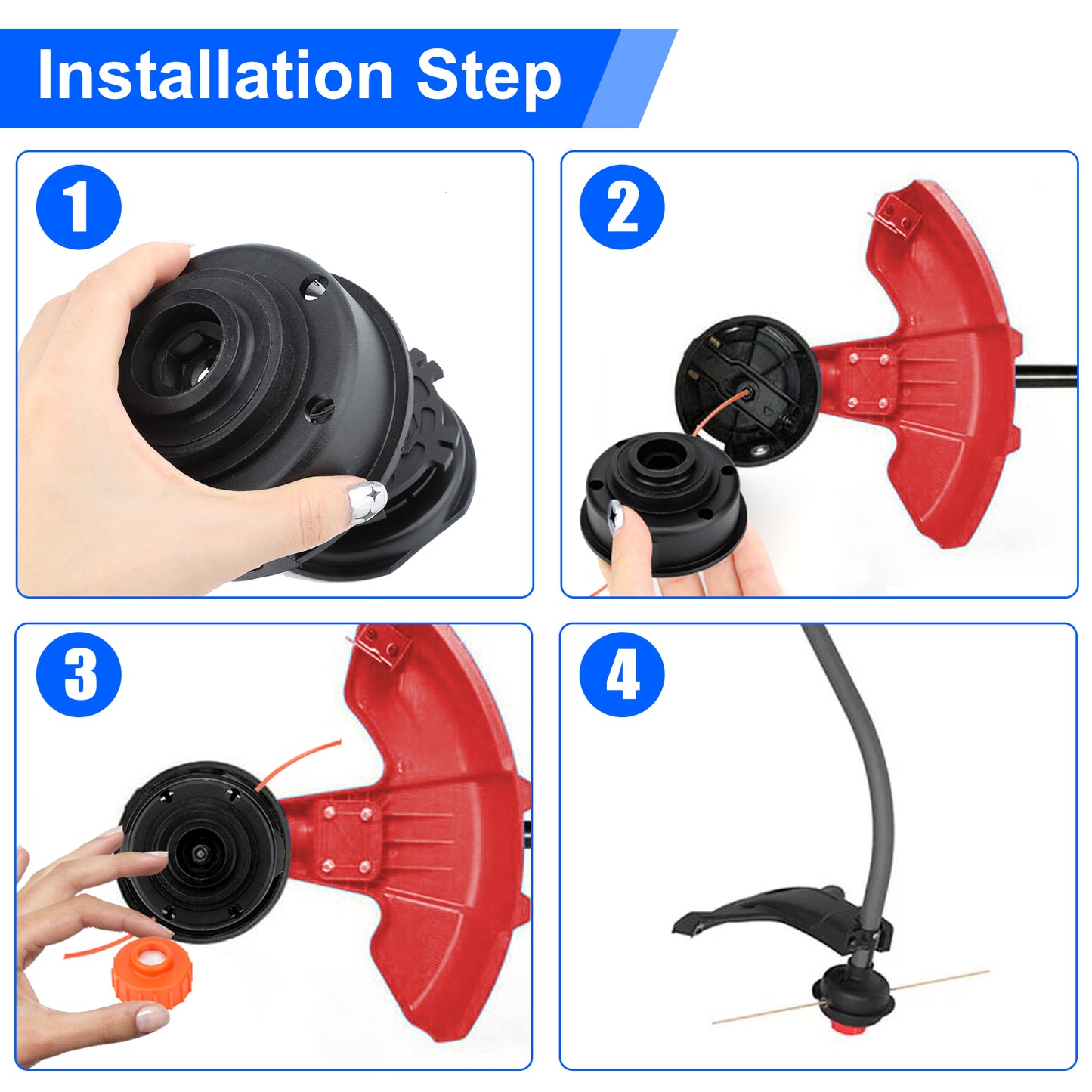 Installation Step

1

2

3

4