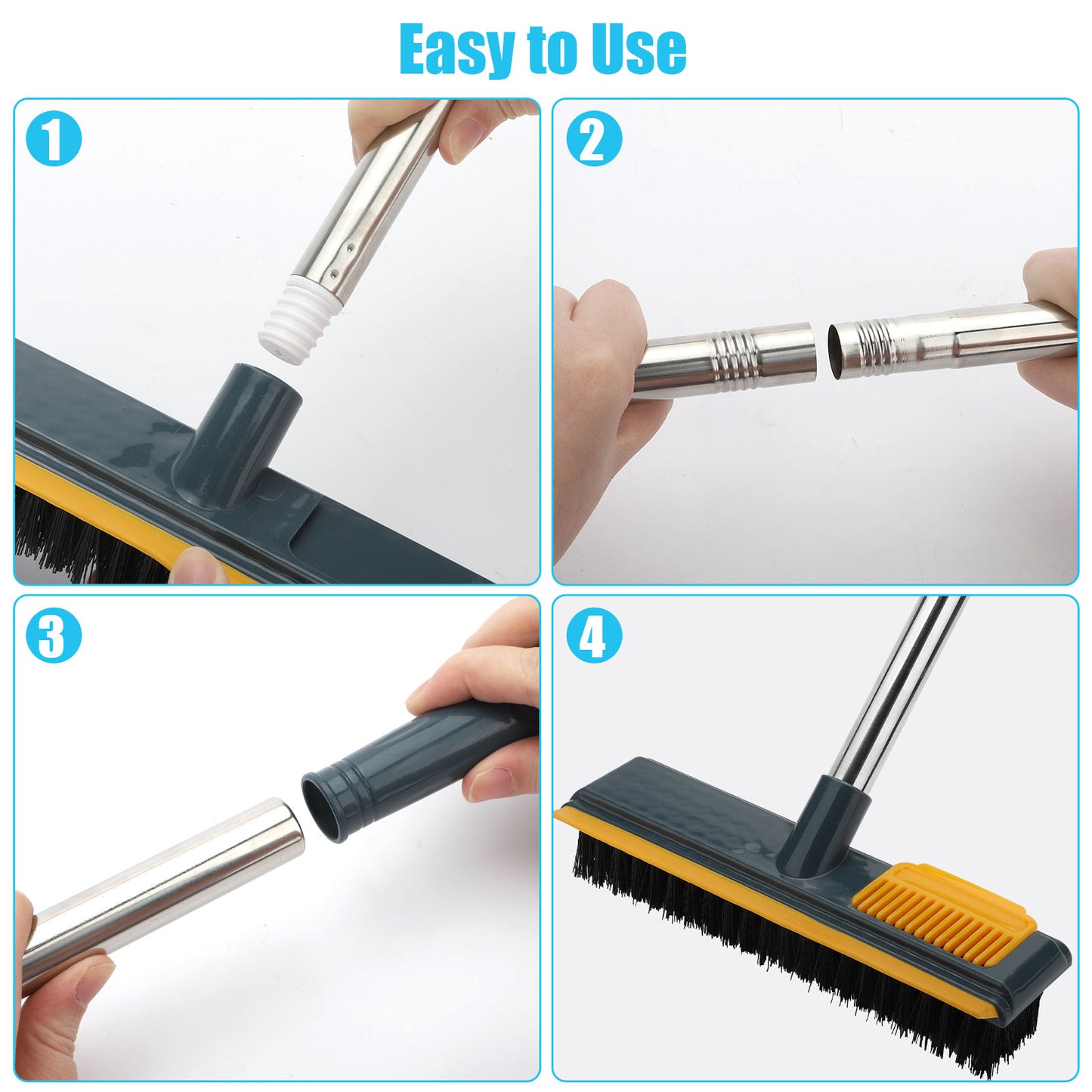 Easy to Use

1

2

3

4