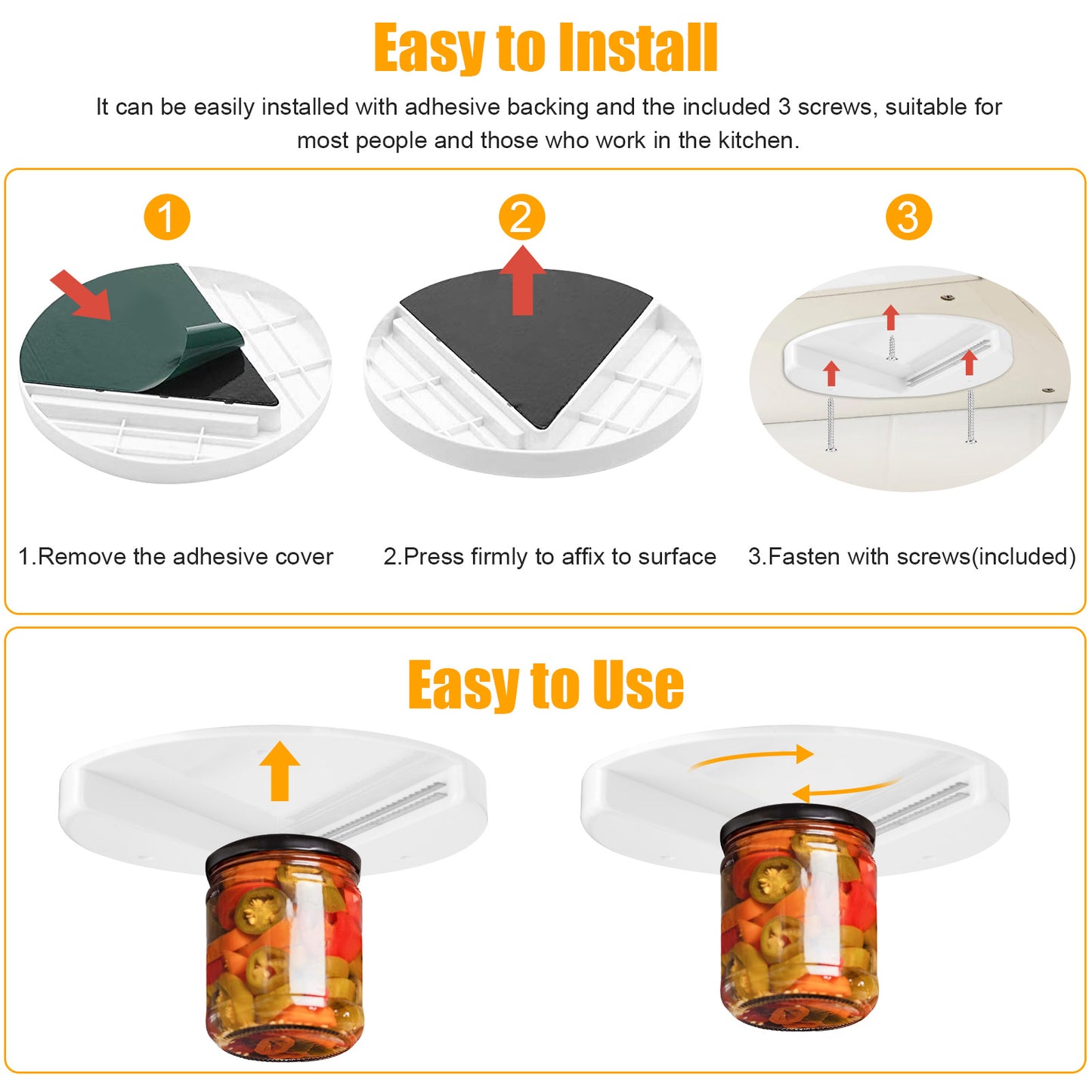 Easy to Install

It can be easily installed with adhesive backing and the included 3 screws, suitable for most people and those who work in the kitchen.

1

2

3

1.Remove the adhesive cover

2.Press firmly to affix to surface

3.Fasten with screws(included)

Easy to Use