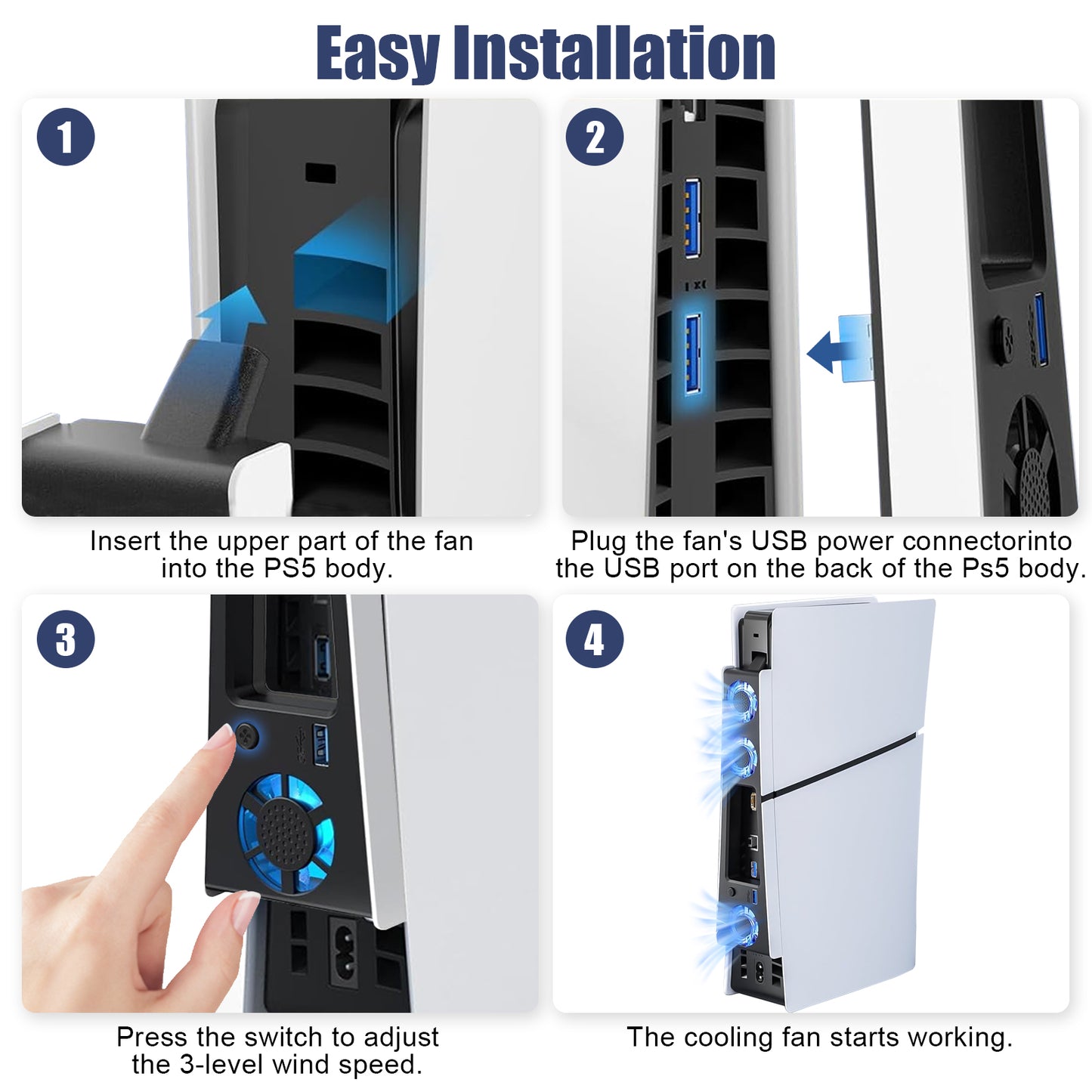 Easy Installation

1

Insert the upper part of the fan into the PS5 body.

2

Plug the fan's USB power connectorinto the USB port on the back of the Ps5 body.

3

Press the switch to adjust the 3-level wind speed.

4

The cooling fan starts working.