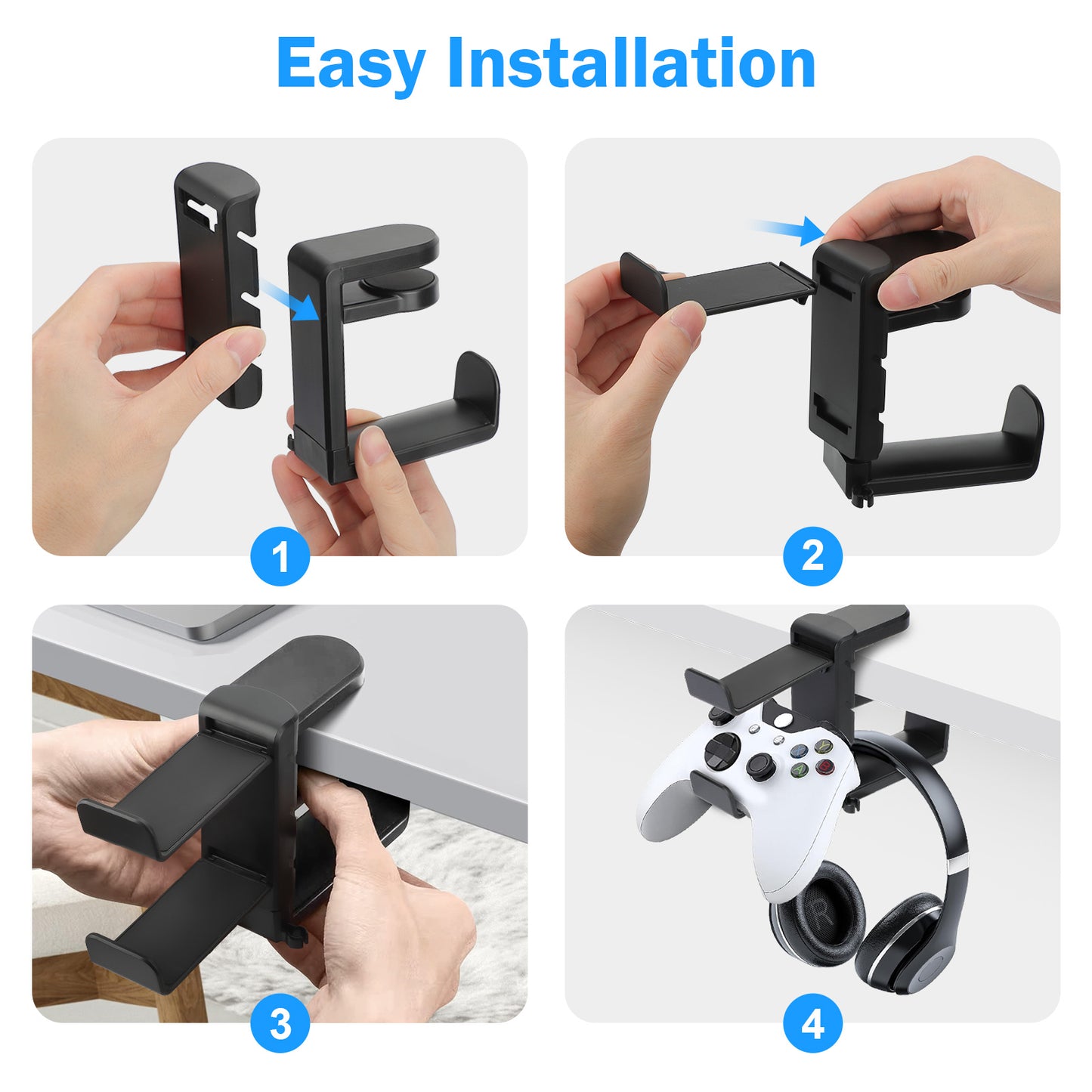 Easy Installation

1

2

3

4