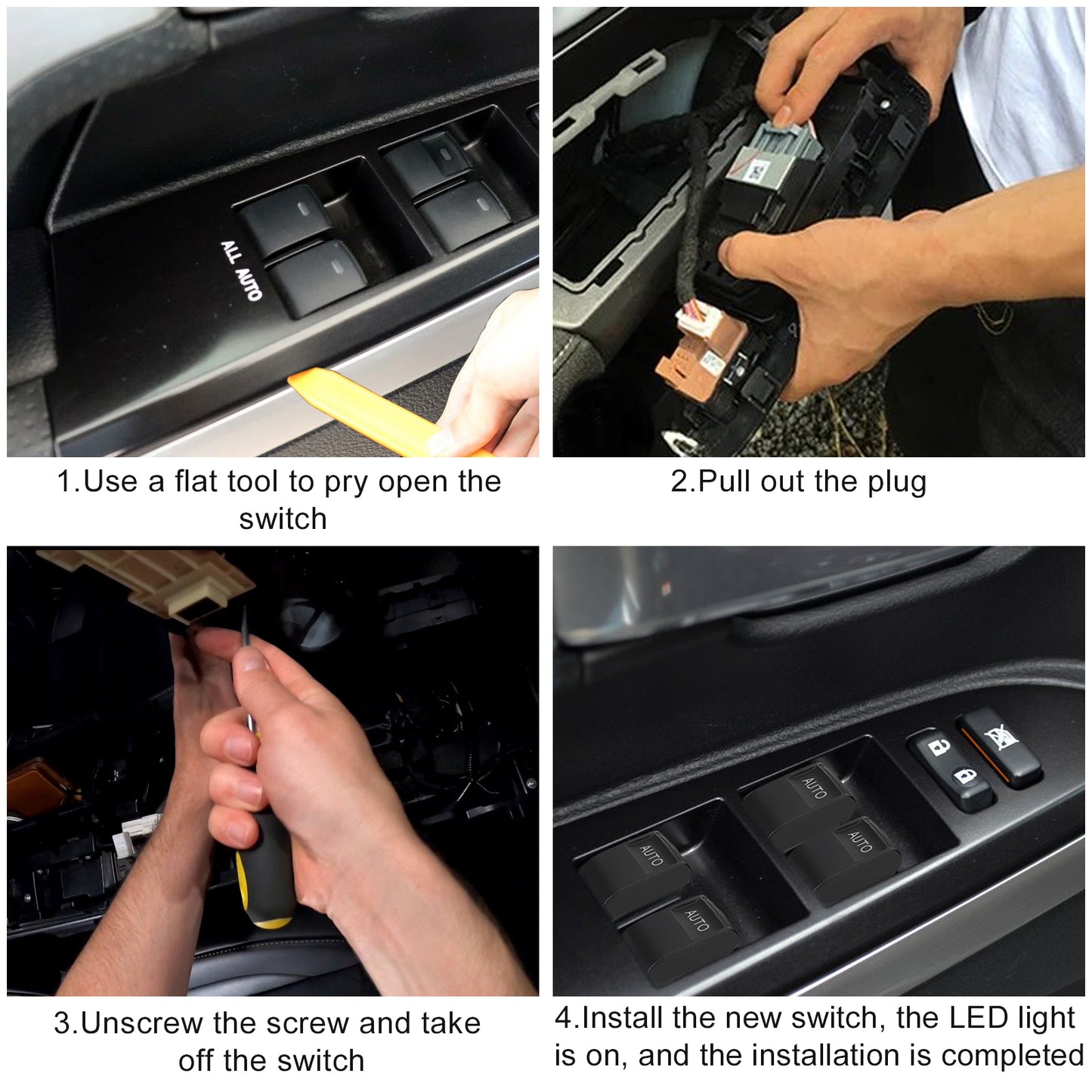 ALL AUTO

1.Use a flat tool to pry open the switch

2.Pull out the plug

3.Unscrew the screw and take off the switch

AUTO
AUTO
AUTO
AUTO

4.Install the new switch, the LED light is on, and the installation is completed