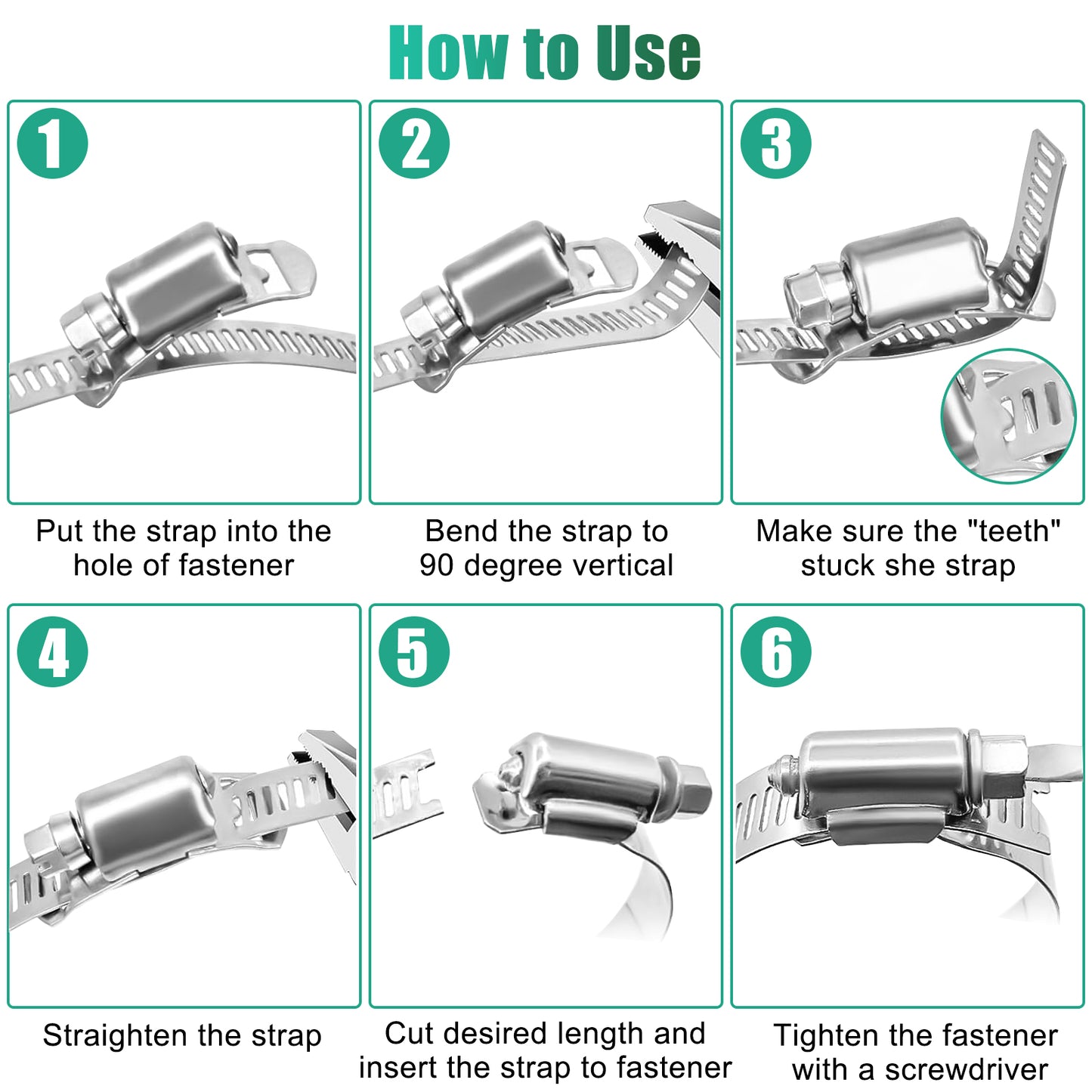 How to Use

1

Put the strap into the hole of fastener

2

Bend the strap to 90 degree vertical

3

Make sure the "teeth" stuck she strap

4

Straighten the strap

5

Cut desired length and insert the strap to fastener

6

Tighten the fastener with a screwdriver