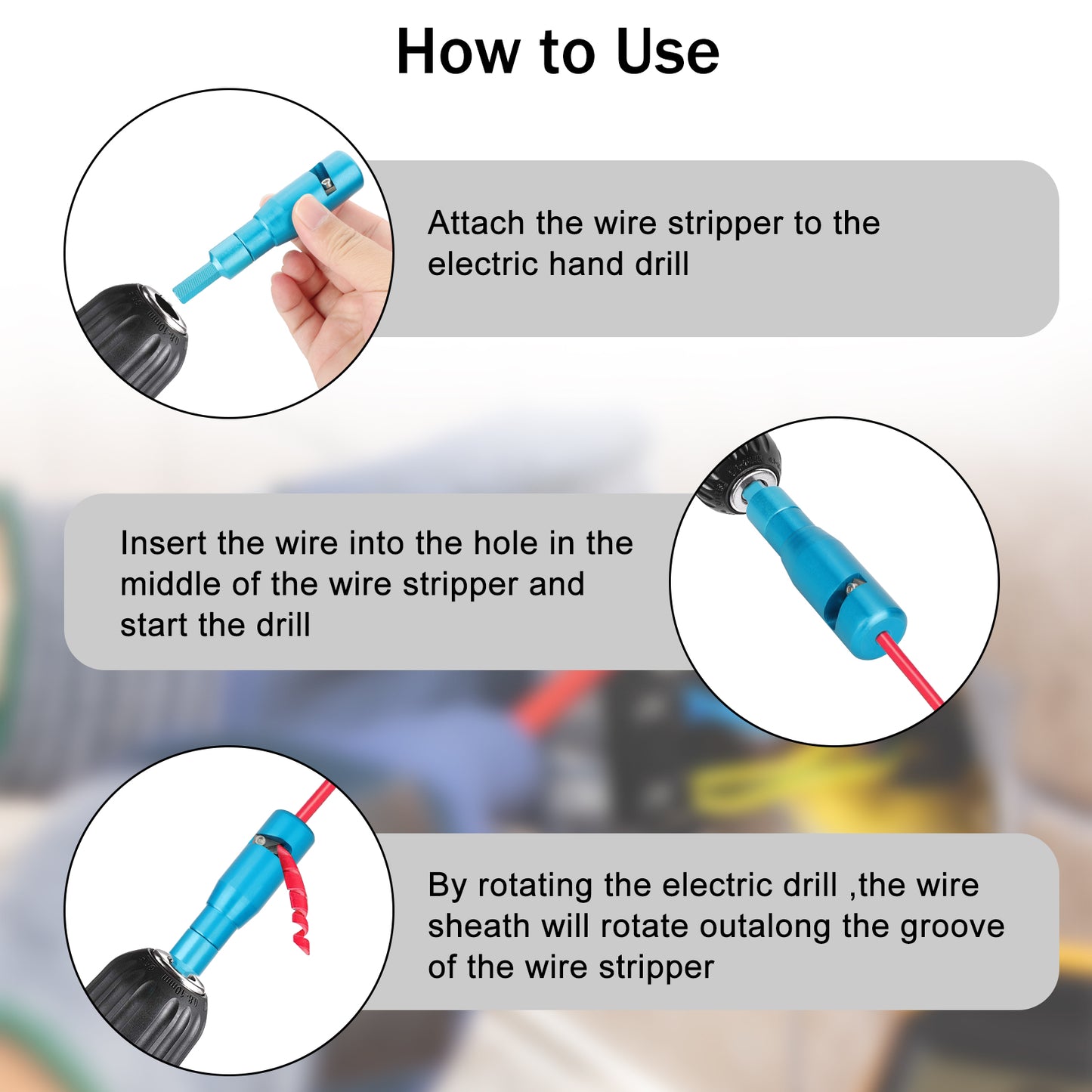 How to Use

Attach the wire stripper to the electric hand drill

Insert the wire into the hole in the middle of the wire stripper and start the drill

By rotating the electric drill ,the wire sheath will rotate outalong the groove of the wire stripper