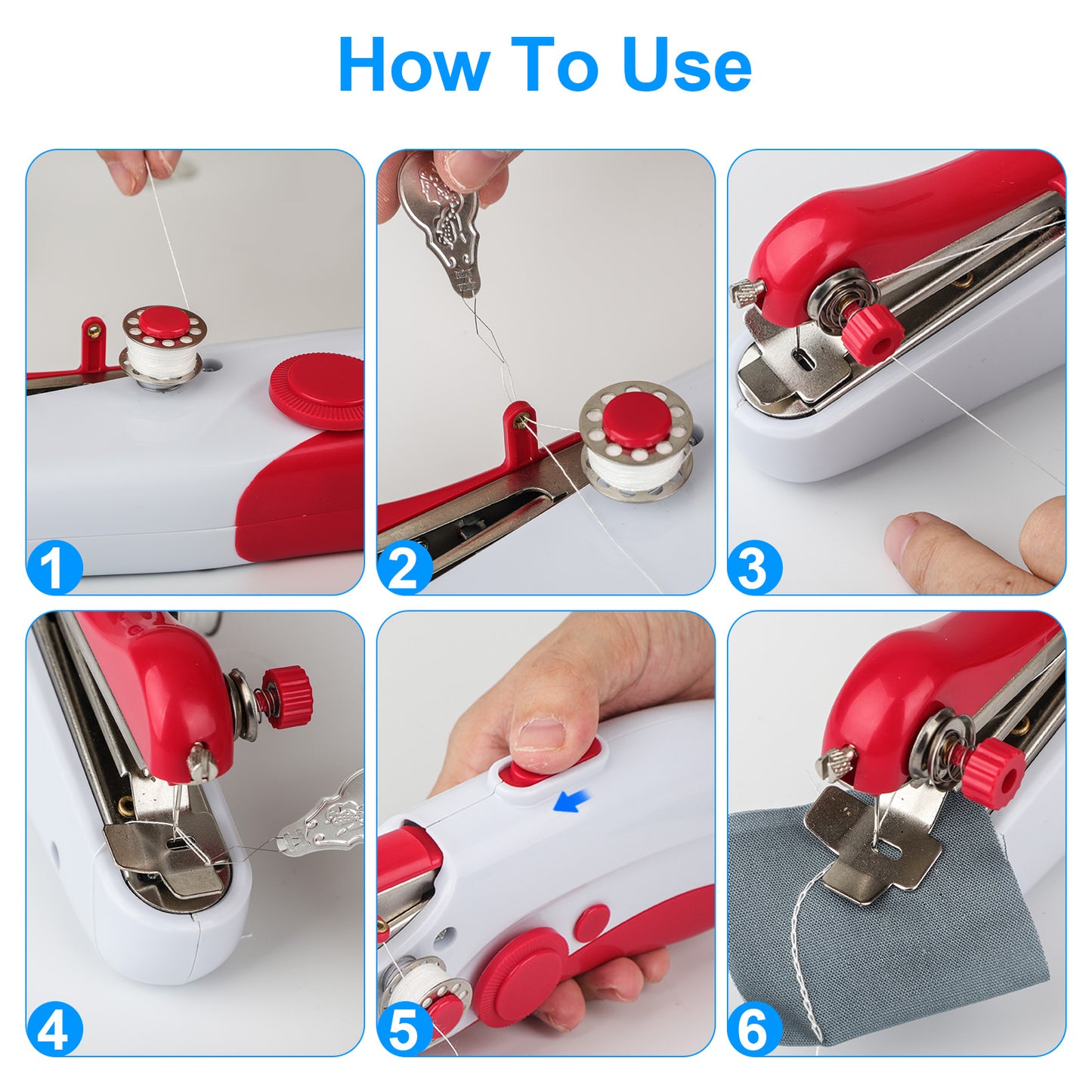 How To Use

1

2

3

4

5

6