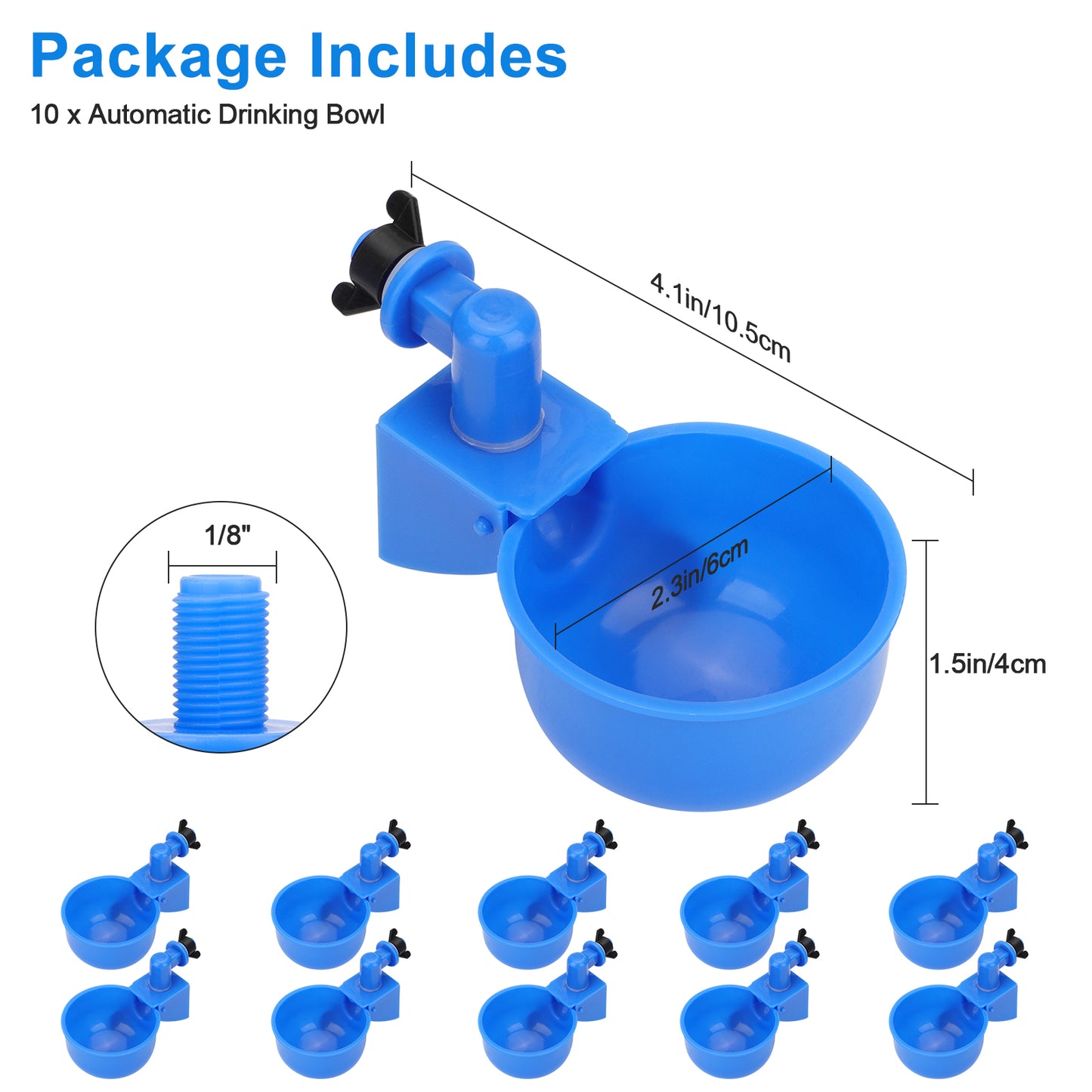 Package Includes

10 x Automatic Drinking Bowl

4.1in/10.5cm

1/8"

2.3in/6cm

1.5in/4cm