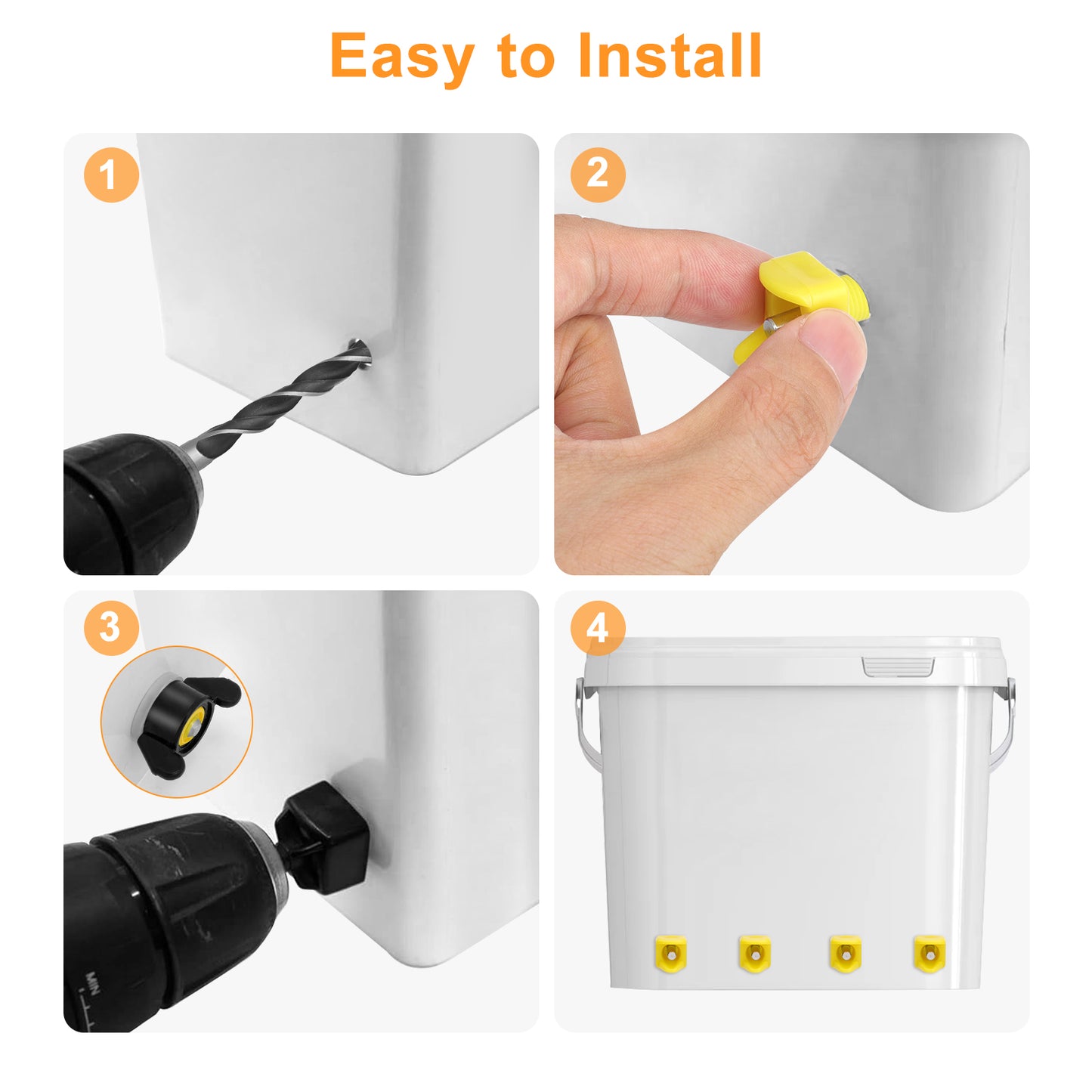 Easy to Install

1

2

3

MIN

4