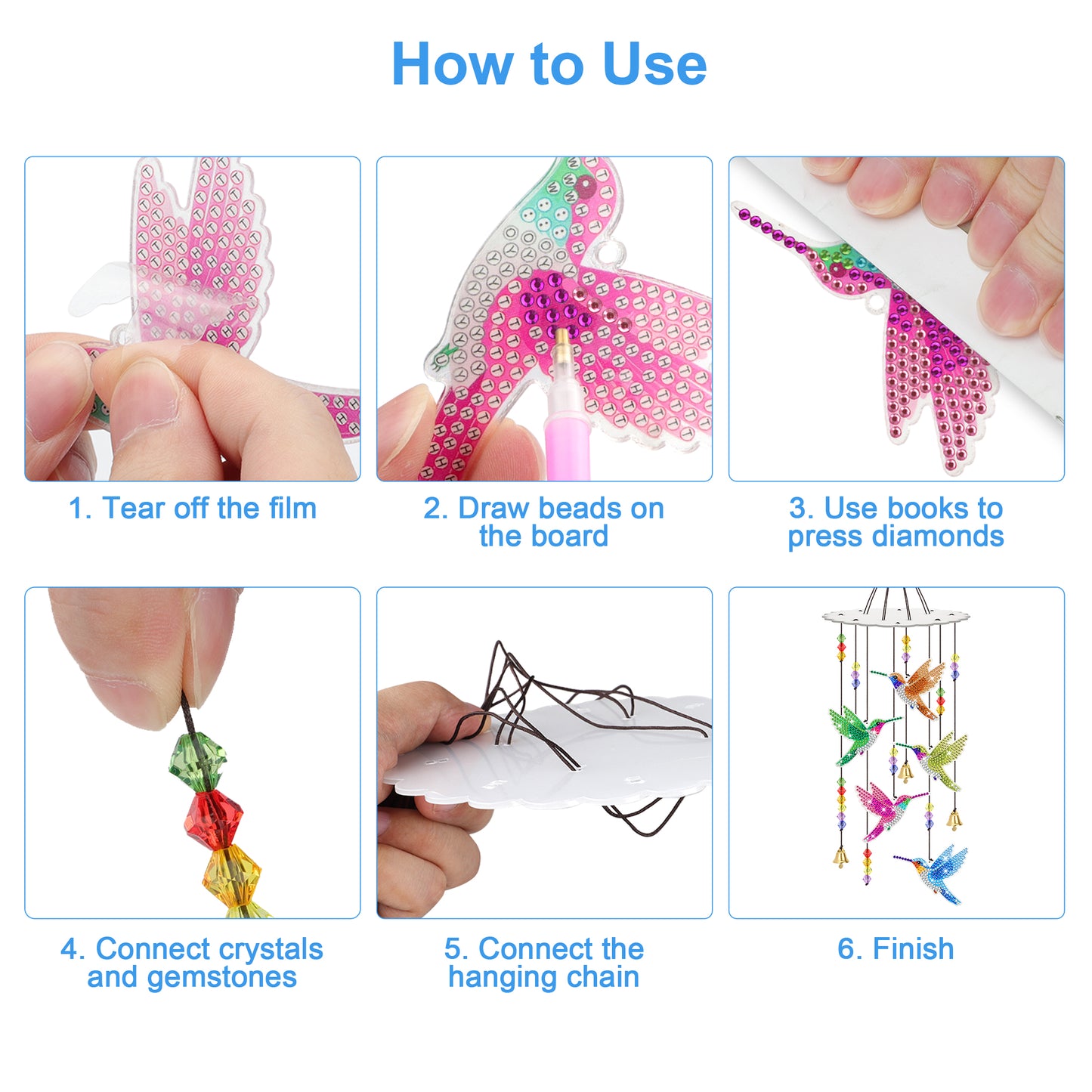 How to Use

1. Tear off the film

2. Draw beads on the board

3. Use books to press diamonds

4. Connect crystals and gemstones

5. Connect the hanging chain

6. Finish