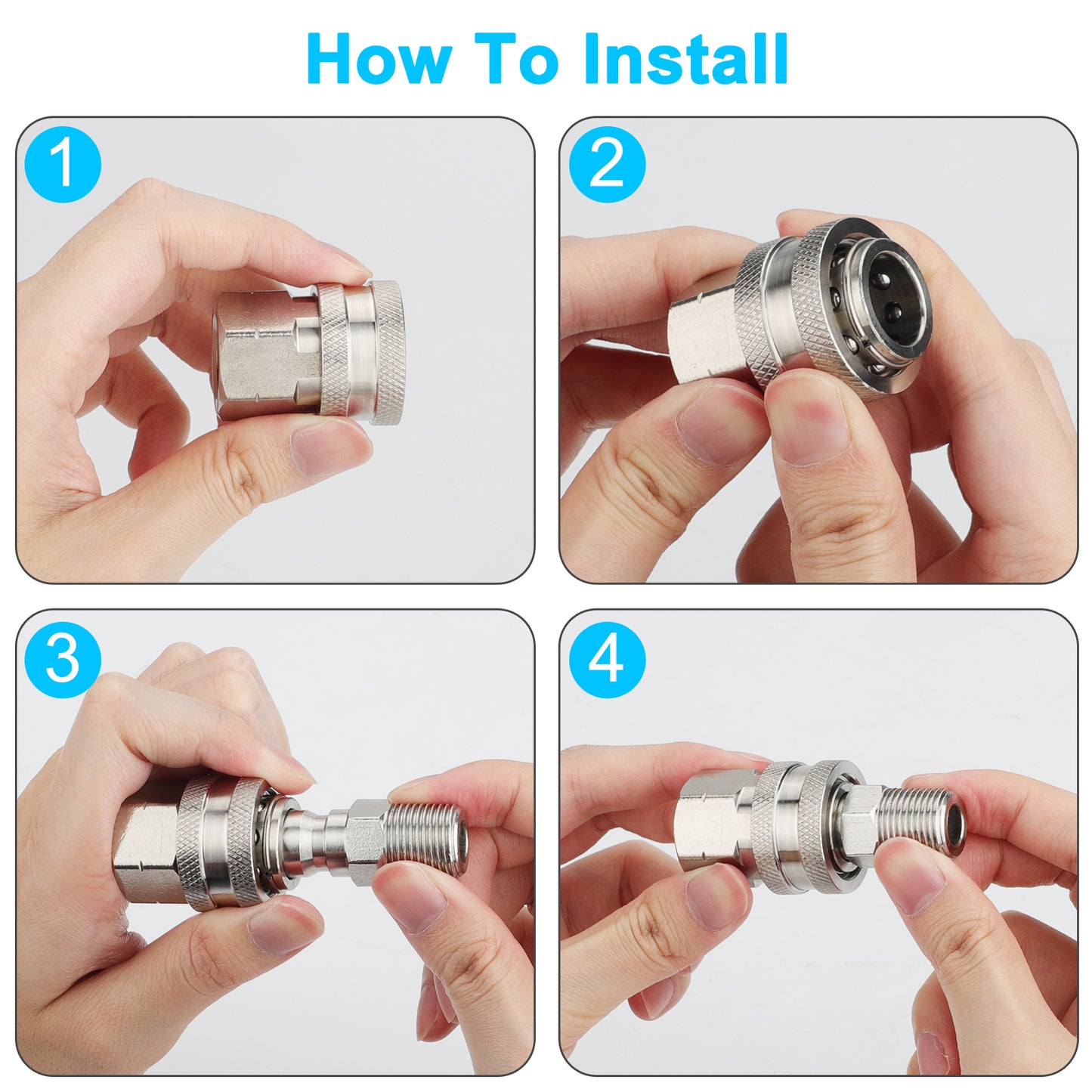 How To Install

1

2

3

4