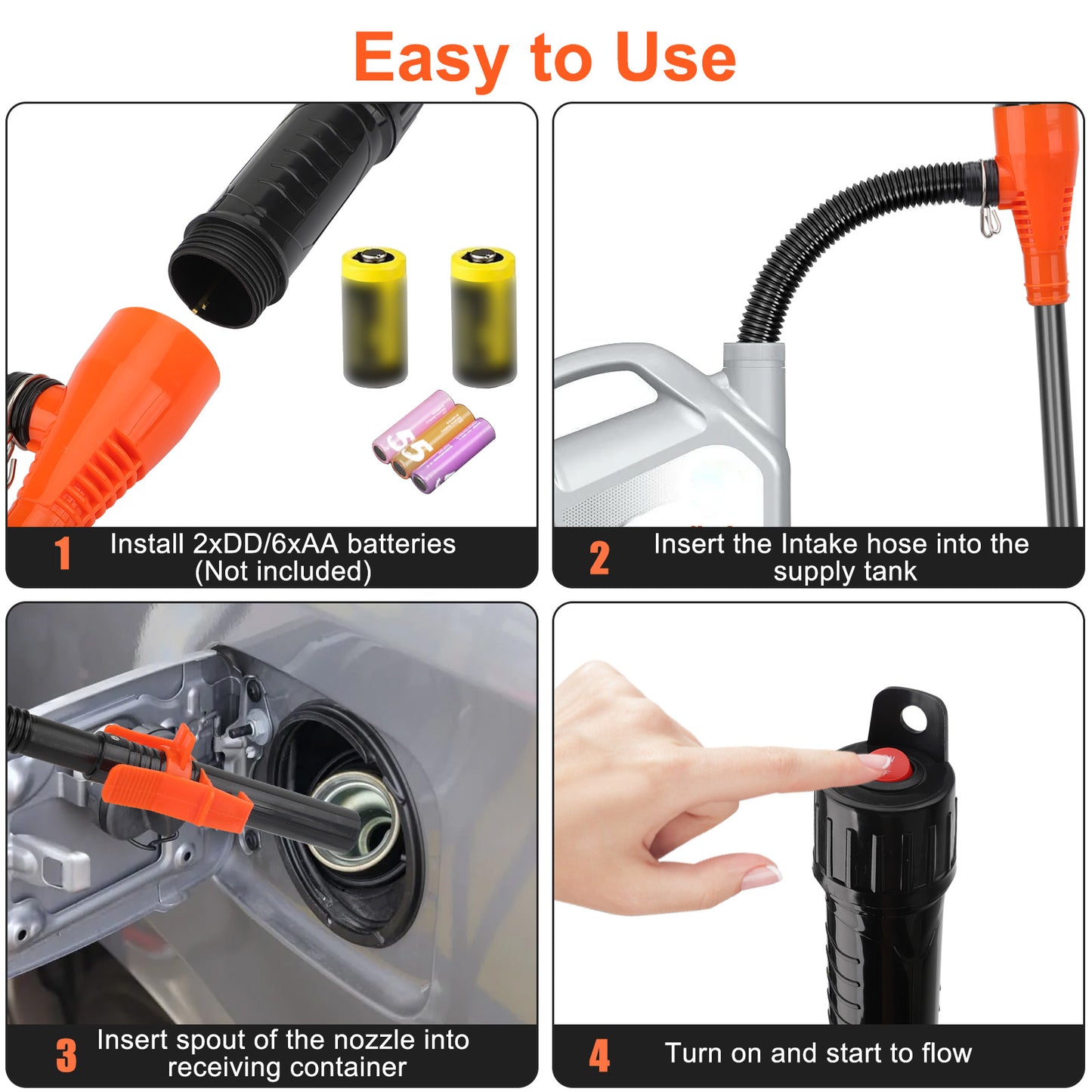 Easy to Use

1 Install 2xDD/6xAA batteries (Not included)

2 Insert the Intake hose into the supply tank

3 Insert spout of the nozzle into receiving container

4 Turn on and start to flow