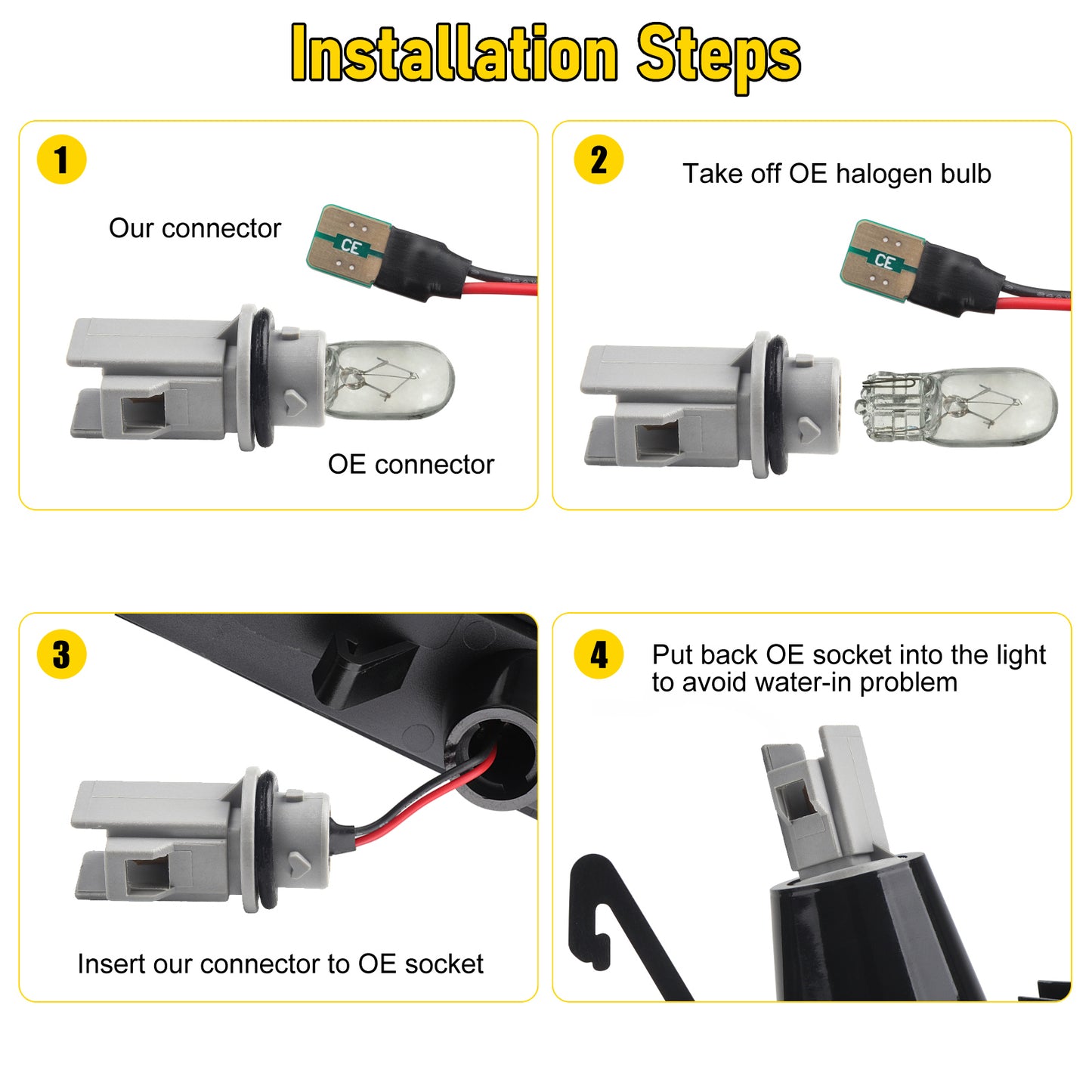 Installation Steps

1

Our connector

CE

OE connector

2

Take off OE halogen bulb

CE

3

Insert our connector to OE socket

4

Put back OE socket into the light to avoid water-in problem