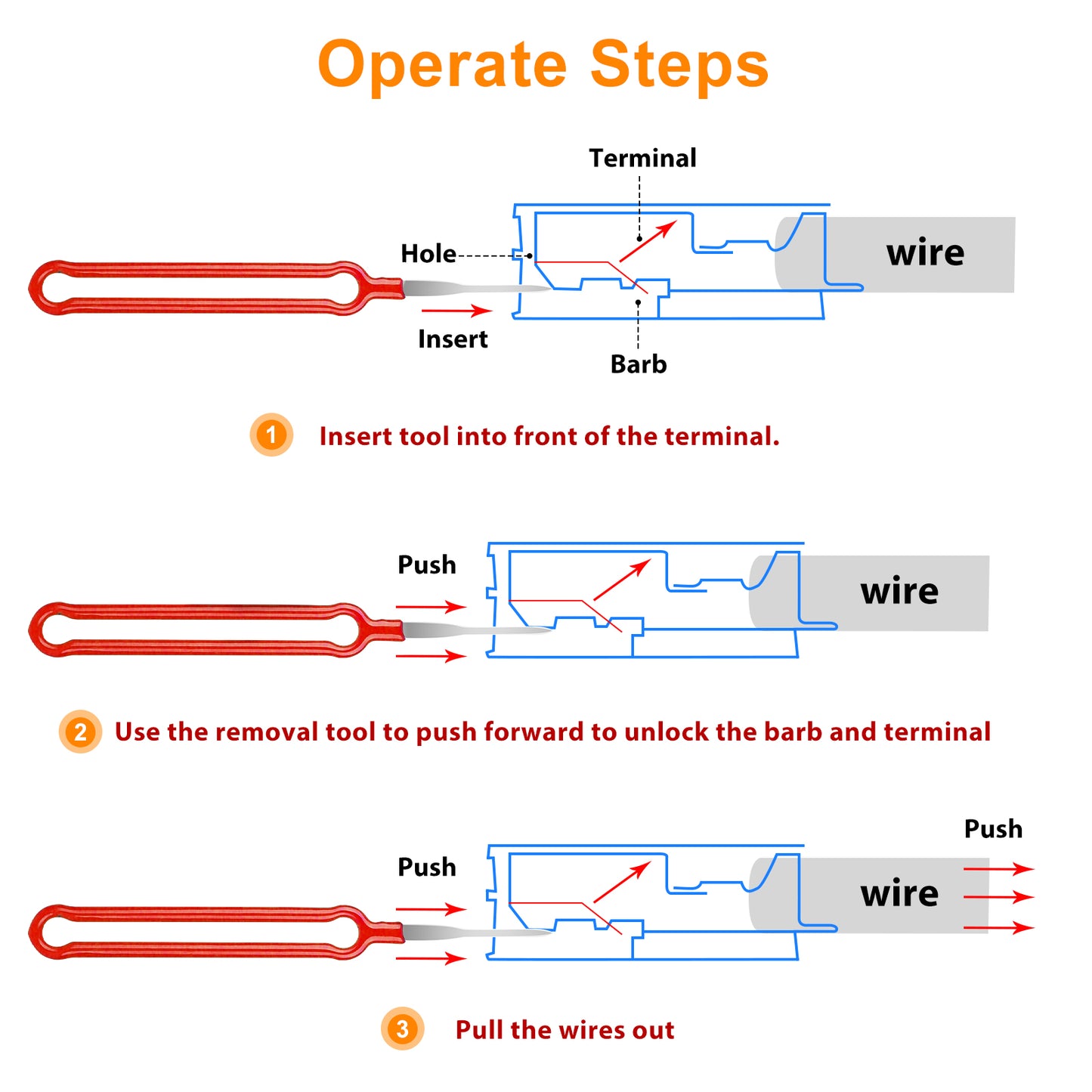 Operate Steps

Terminal

Hole

wire

Insert

Barb

1 Insert tool into front of the terminal.

Push

wire

2 Use the removal tool to push forward to unlock the barb and terminal

Push

Push

wire

3 Pull the wires out